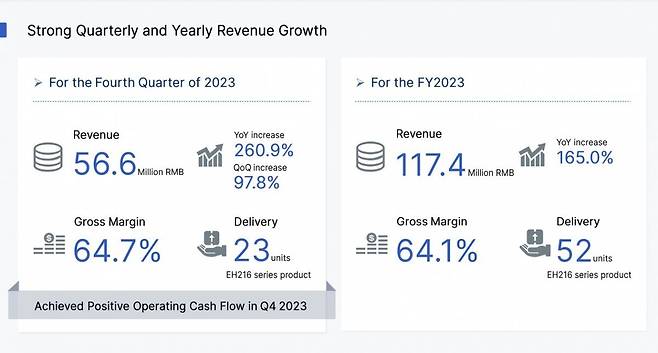 Strong Quarterly and Yearly Revenue Growth

➢ For the Fourth Quarter of 2023

Revenue
56.6 Million RMB

YoY increase
260.9%
QoQ increase
97.8%

Gross Margin
64.7%

Delivery
23 units
EH216 series product

Achieved Positive Operating Cash Flow in Q4 2023

➢ For the FY2023

Revenue
117.4 Million RMB

YoY increase
165.0%

Gross Margin
64.1%

Delivery
52 units
EH216 series product